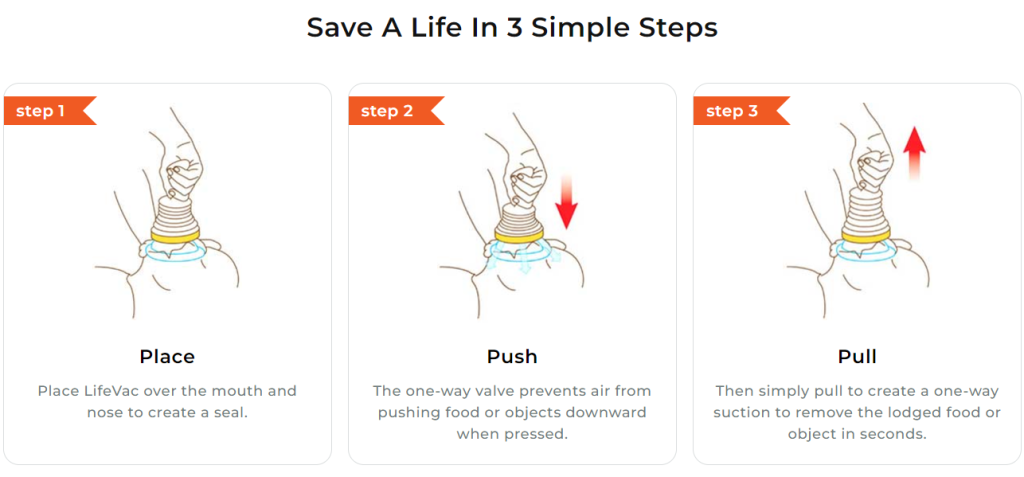 Save A Life In 3 Simple Steps

step 1

Place

Place LifeVac over the mouth and nose to create a seal.

step 2

Push

The one-way valve prevents air from pushing food or objects downward when pressed.

step 3

Pull

Then simply pull to create a one-way suction to remove the lodged food or object in seconds.