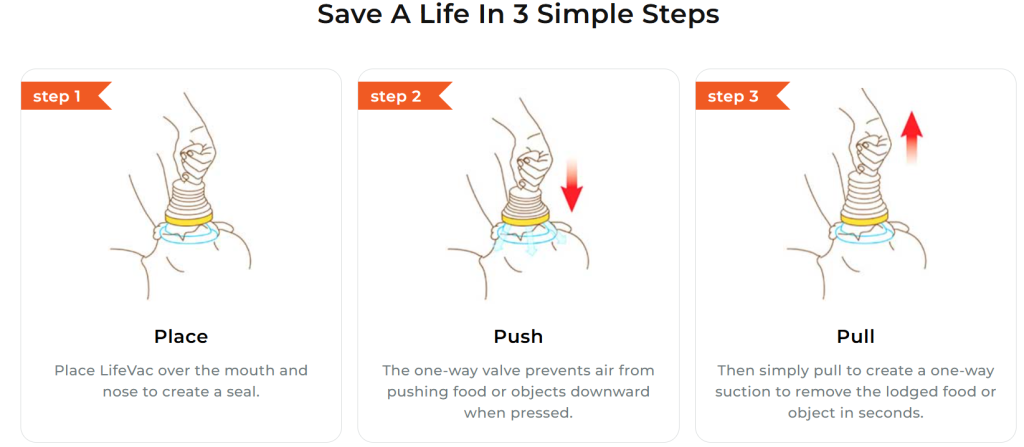 Save A Life In 3 Simple Steps

step 1

Place

Place LifeVac over the mouth and nose to create a seal.

step 2

Push

The one-way valve prevents air from pushing food or objects downward when pressed.

step 3

Pull

Then simply pull to create a one-way suction to remove the lodged food or object in seconds.